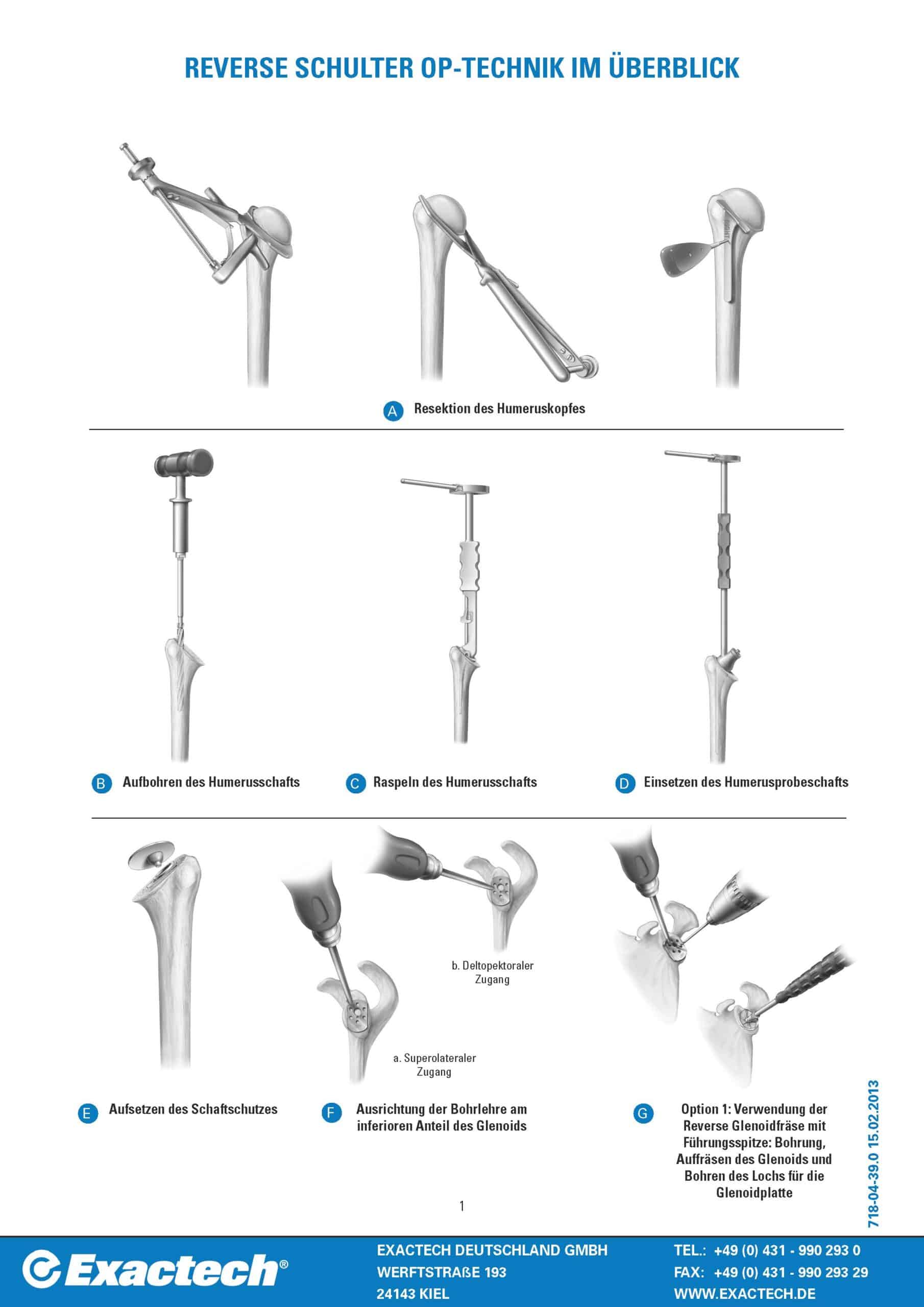 REVERSE SCHULTER OP-TECHNIK IM ÜBERBLICK

A Resektion des Humeruskopfes

B Aufbohren des Humerusschafts

C Raspeln des Humerusschafts

D Einsetzen des Humerusprobeschafts

b. Deltopektoraler Zugang

a. Superolateraler Zugang

E Aufsetzen des Schaftschutzes

F Ausrichtung der Bohrlehre am inferioren Anteil des Glenoids

G Option 1: Verwendung der Reverse Glenoidfräse mit Führungsspitze: Bohrung, Auffräsen des Glenoids und Bohren des Lochs für die Glenoidplatte

718-04-39.0 15.02.2013

1

Exactech®

EXACTECH DEUTSCHLAND GMBH
WERFTSTRAßE 193
24143 KIEL

TEL.: +49 (0) 431 - 990 293 0
FAX: +49 (0) 431 - 990 293 29
WWW.EXACTECH.DE